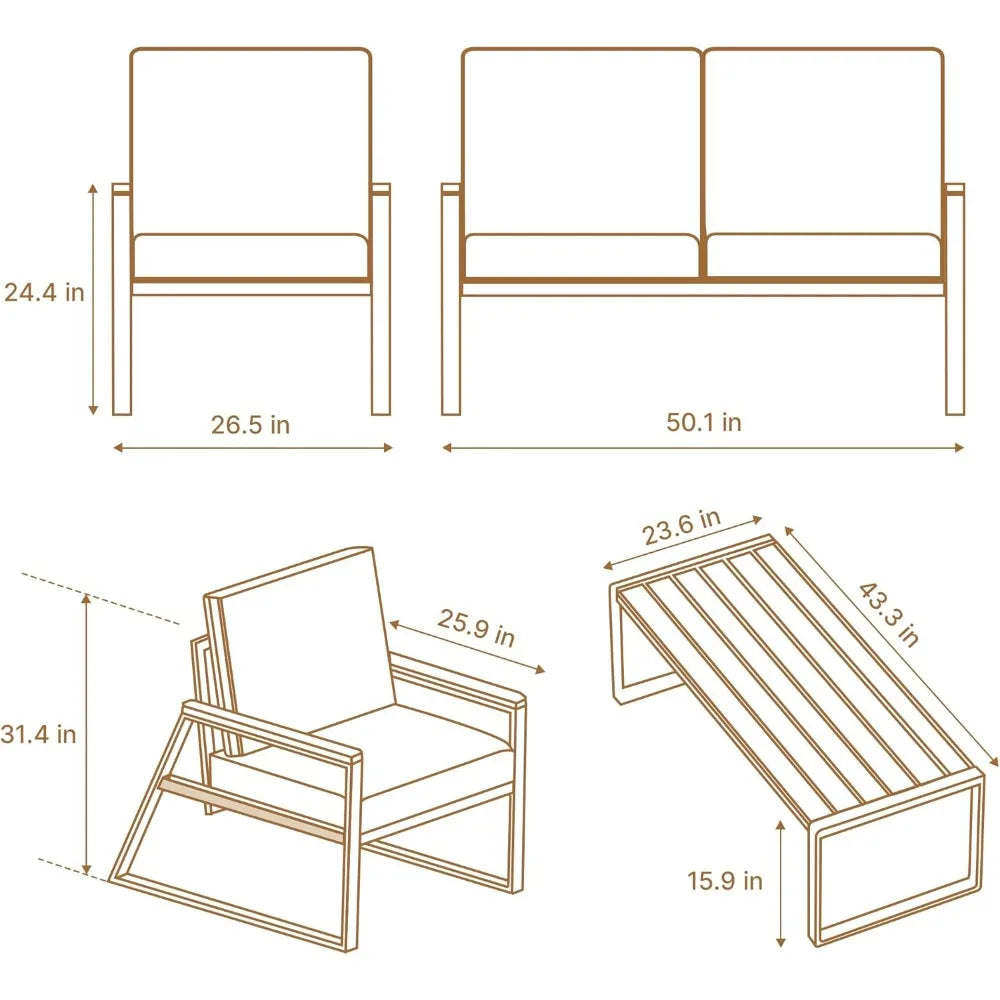 24.4 in
26.5 in
50.1 in
31.4 in
25.9 in
23.6 in
43.3 in
15.9 in